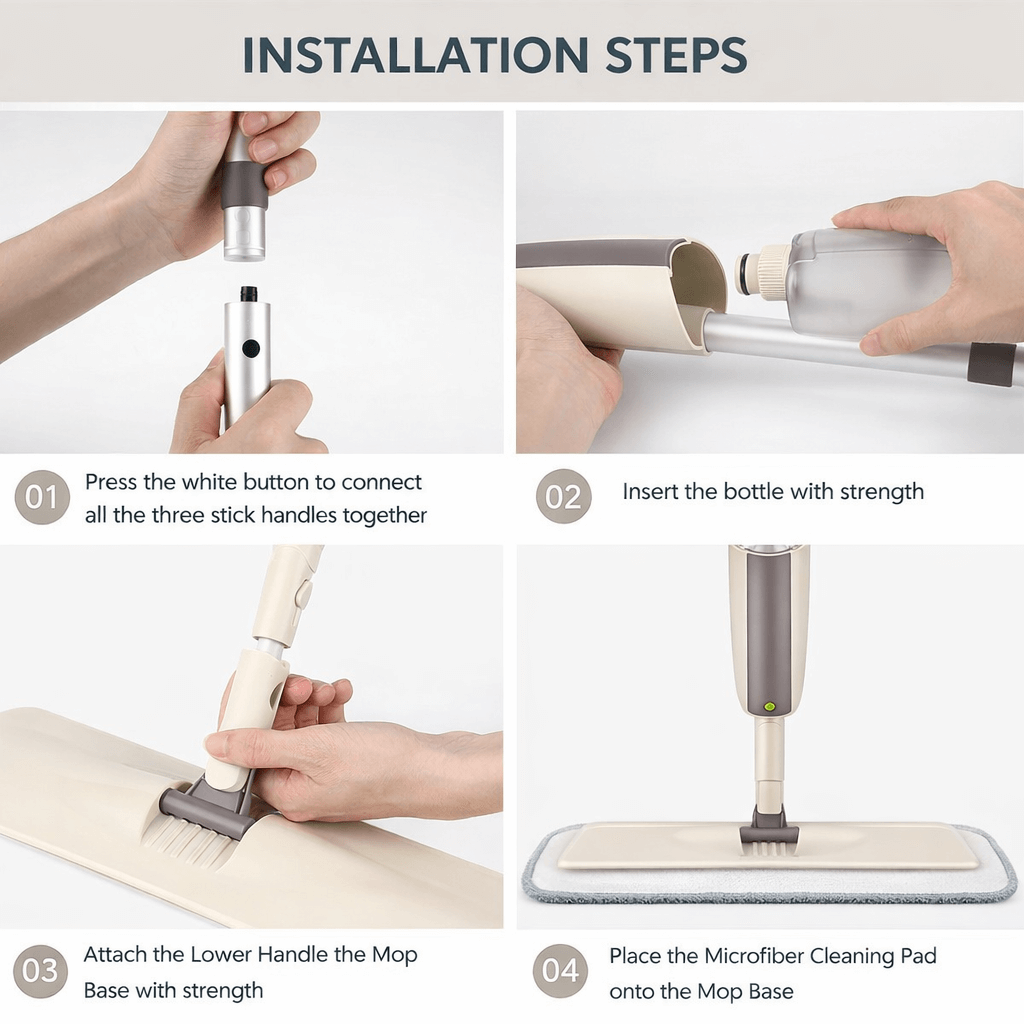 INSTALLATION STEPS

01 Press the white button to connect all the three stick handles together

02 Insert the bottle with strength

03 Attach the Lower Handle the Mop Base with strength

04 Place the Microfiber Cleaning Pad onto the Mop Base