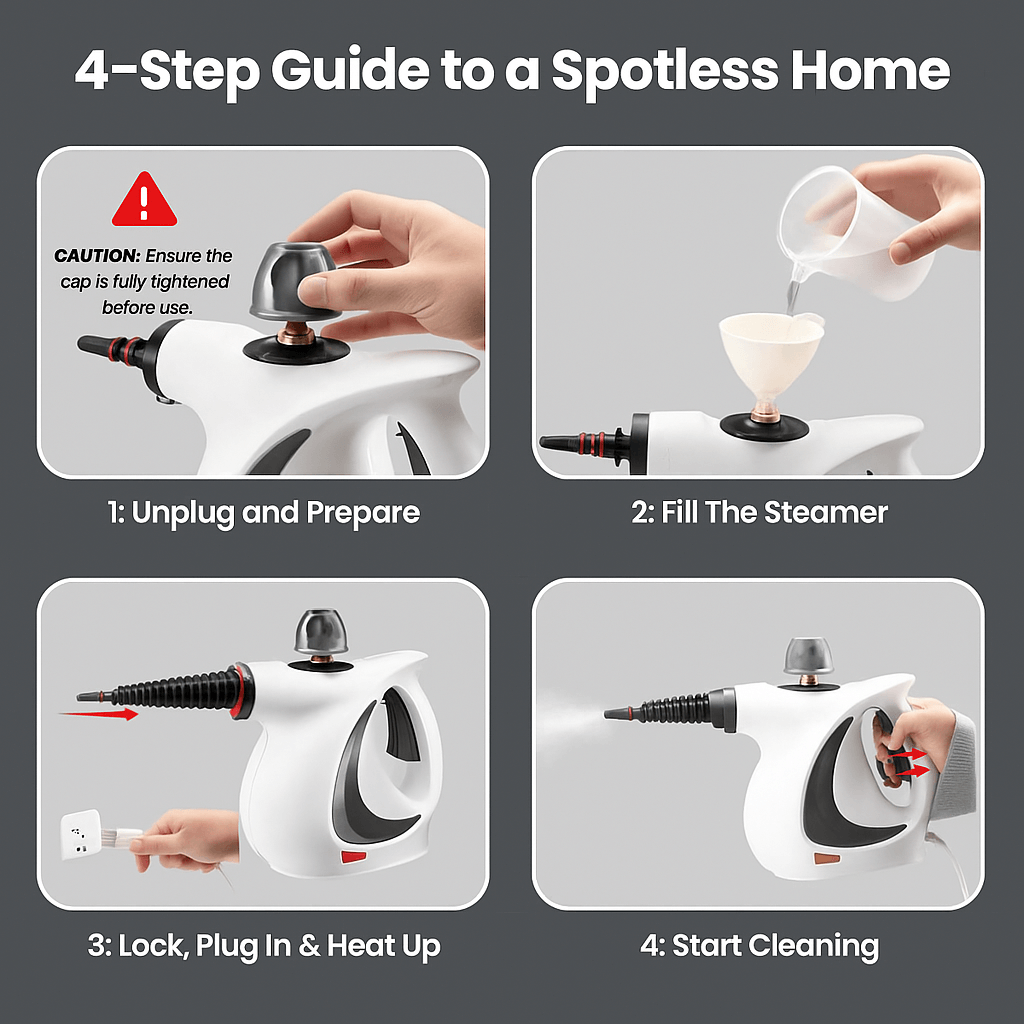 4-Step Guide to a Spotless Home

CAUTION: Ensure the cap is fully tightened before use.

1: Unplug and Prepare

2: Fill The Steamer

3: Lock, Plug In & Heat Up

4: Start Cleaning