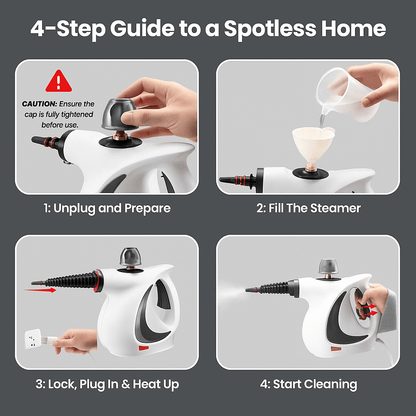 4-Step Guide to a Spotless Home

CAUTION: Ensure the cap is fully tightened before use.

1: Unplug and Prepare

2: Fill The Steamer

3: Lock, Plug In & Heat Up

4: Start Cleaning