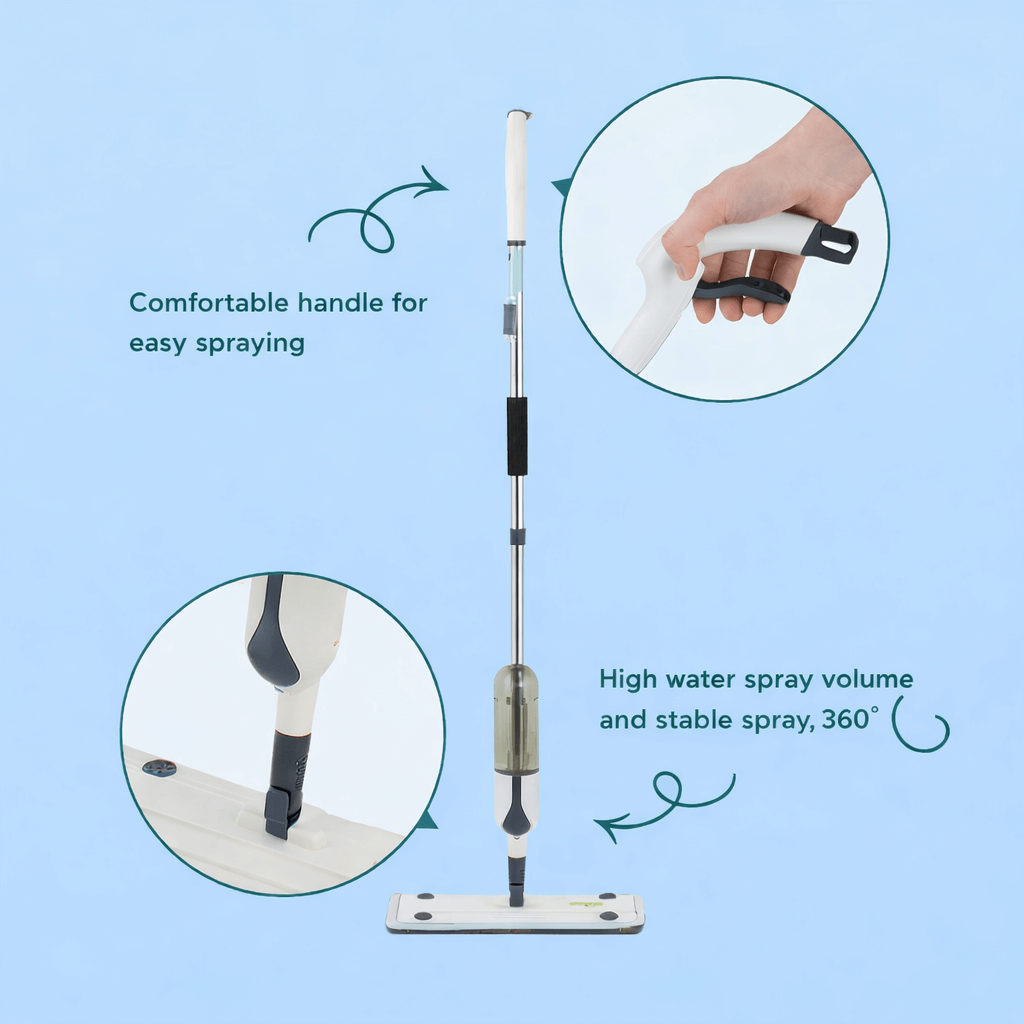 Comfortable handle for easy spraying

High water spray volume and stable spray, 360°