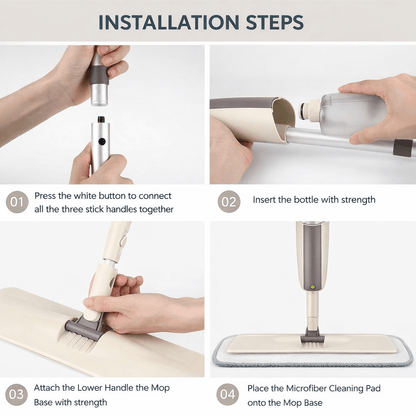 INSTALLATION STEPS

01 Press the white button to connect all the three stick handles together

02 Insert the bottle with strength

03 Attach the Lower Handle the Mop Base with strength

04 Place the Microfiber Cleaning Pad onto the Mop Base