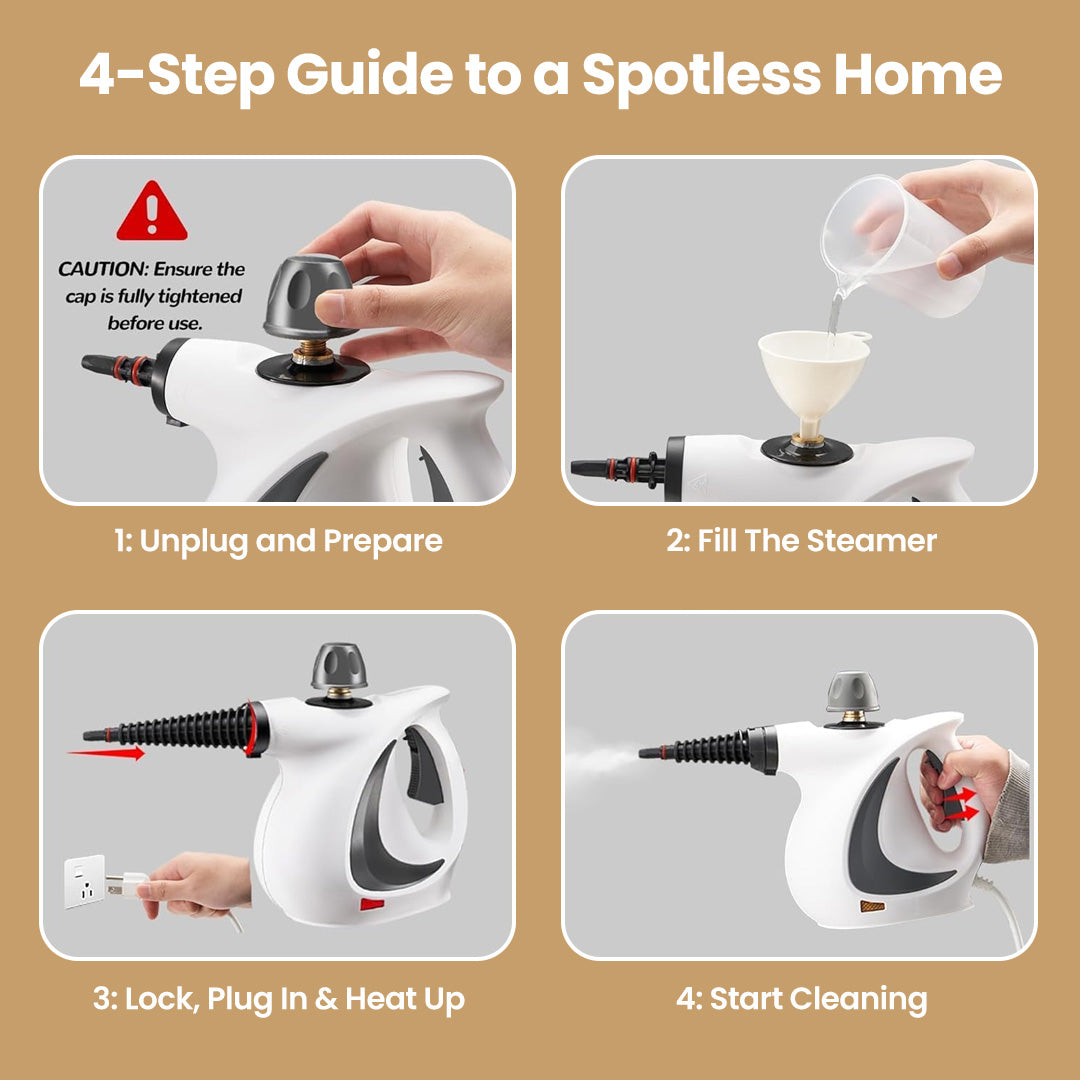 4-Step Guide to a Spotless Home

CAUTION: Ensure the cap is fully tightened before use.

1: Unplug and Prepare

2: Fill The Steamer

3: Lock, Plug In & Heat Up

4: Start Cleaning