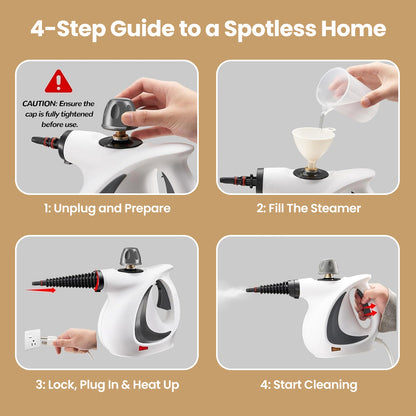 4-Step Guide to a Spotless Home

CAUTION: Ensure the cap is fully tightened before use.

1: Unplug and Prepare

2: Fill The Steamer

3: Lock, Plug In & Heat Up

4: Start Cleaning